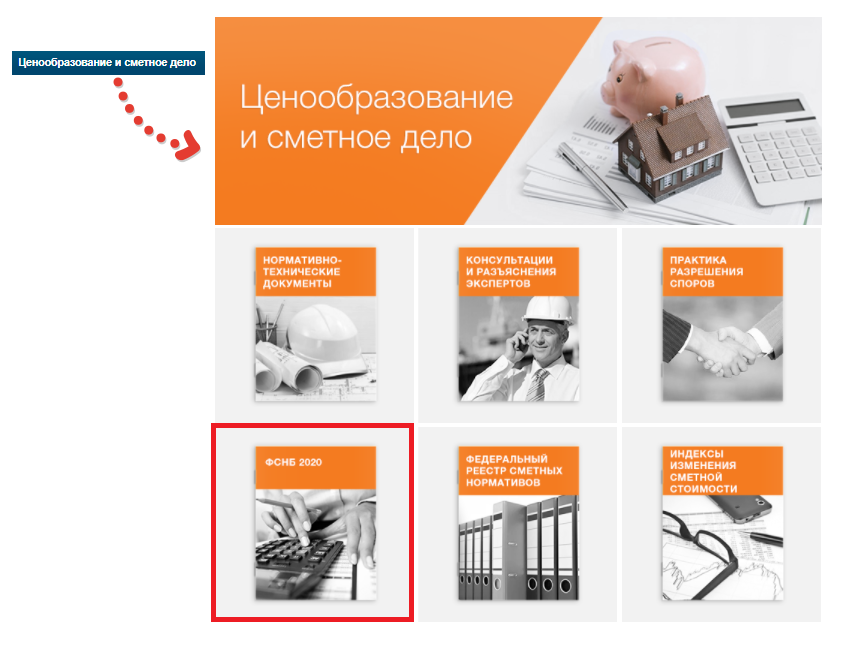 Ценообразование и сметное дело

Ценообразование и сметное дело

НОРМАТИВНО-ТЕХНИЧЕСКИЕ ДОКУМЕНТЫ

КОНСУЛЬТАЦИИ И РАЗЪЯСНЕНИЯ ЭКСПЕРТОВ

ПРАКТИКА РАЗРЕШЕНИЯ СПОРОВ

ФСНБ 2020

ФЕДЕРАЛЬНЫЙ РЕЕСТР СМЕТНЫХ НОРМАТИВОВ

ИНДЕКСЫ ИЗМЕНЕНИЯ СМЕТНОЙ СТОИМОСТИ